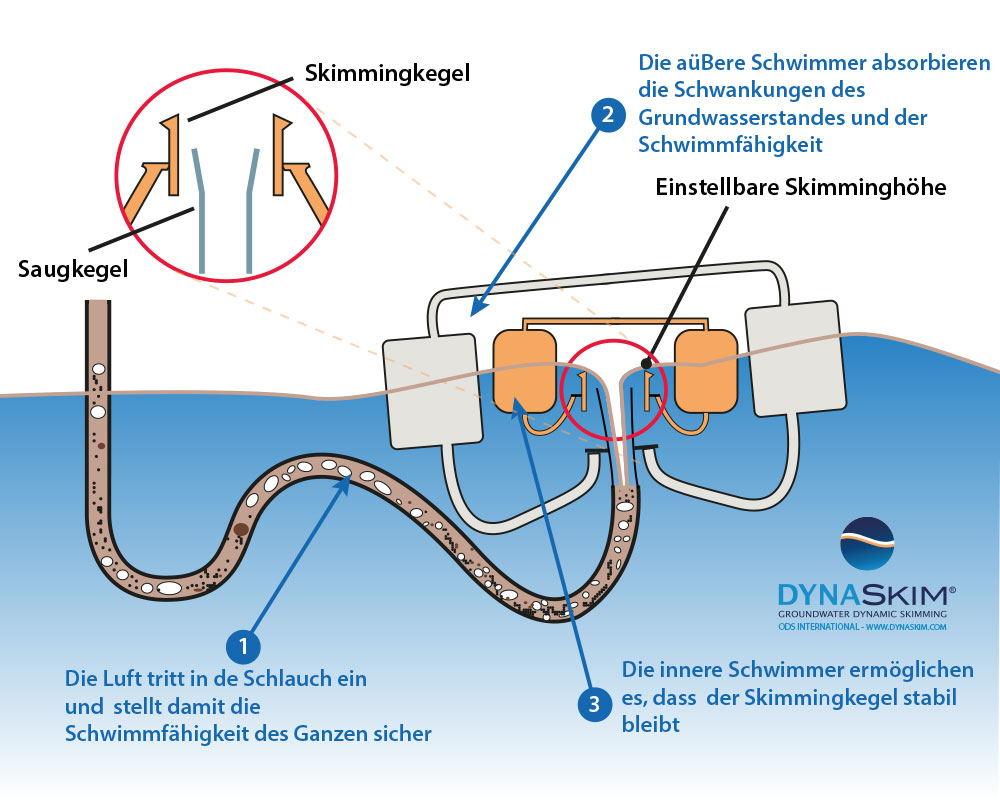 Skimmingkegel

Saugkegel

2

Die aüBere Schwimmer absorbieren die Schwankungen des Grundwasserstandes und der Schwimmfähigkeit

Einstellbare Skimminghöhe

DYNASKIM®
GROUNDWATER DYNAMIC SKIMMING
ODS INTERNATIONAL - WWW.DYNASKIM.COM

1

Die Luft tritt in de Schlauch ein und stellt damit die Schwimmfähigkeit des Ganzen sicher

3

Die innere Schwimmer ermöglichen es, dass der Skimmingkegel stabil bleibt